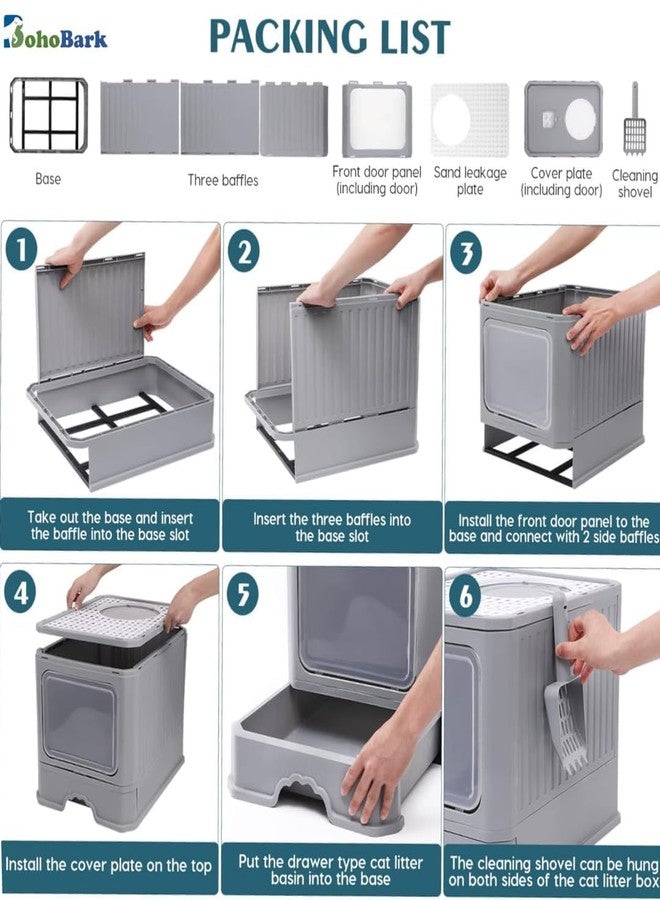 SohoBark

PACKING LIST

Base

Three baffles

Front door panel (including door)

Sand leakage plate

Cover plate (including door)

Cleaning shovel

1

Take out the base and insert the baffle into the base slot

2

Insert the three baffles into the base slot

3

Install the front door panel to the base and connect with 2 side baffles

4

Install the cover plate on the top

5

Put the drawer type cat litter basin into the base

6

The cleaning shovel can be hung on both sides of the cat litter box